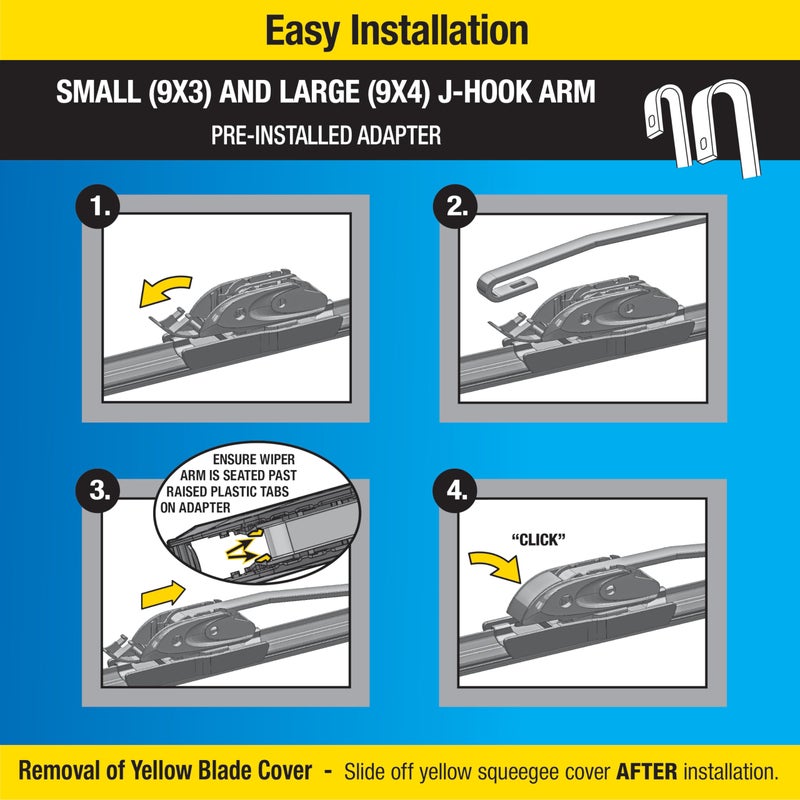 Easy Installation

SMALL (9X3) AND LARGE (9X4) J-HOOK ARM

PRE-INSTALLED ADAPTER

1.

2.

3.

ENSURE WIPER ARM IS SEATED PAST RAISED PLASTIC TABS ON ADAPTER

4.

"CLICK"

Removal of Yellow Blade Cover - Slide off yellow squeegee cover AFTER installation.